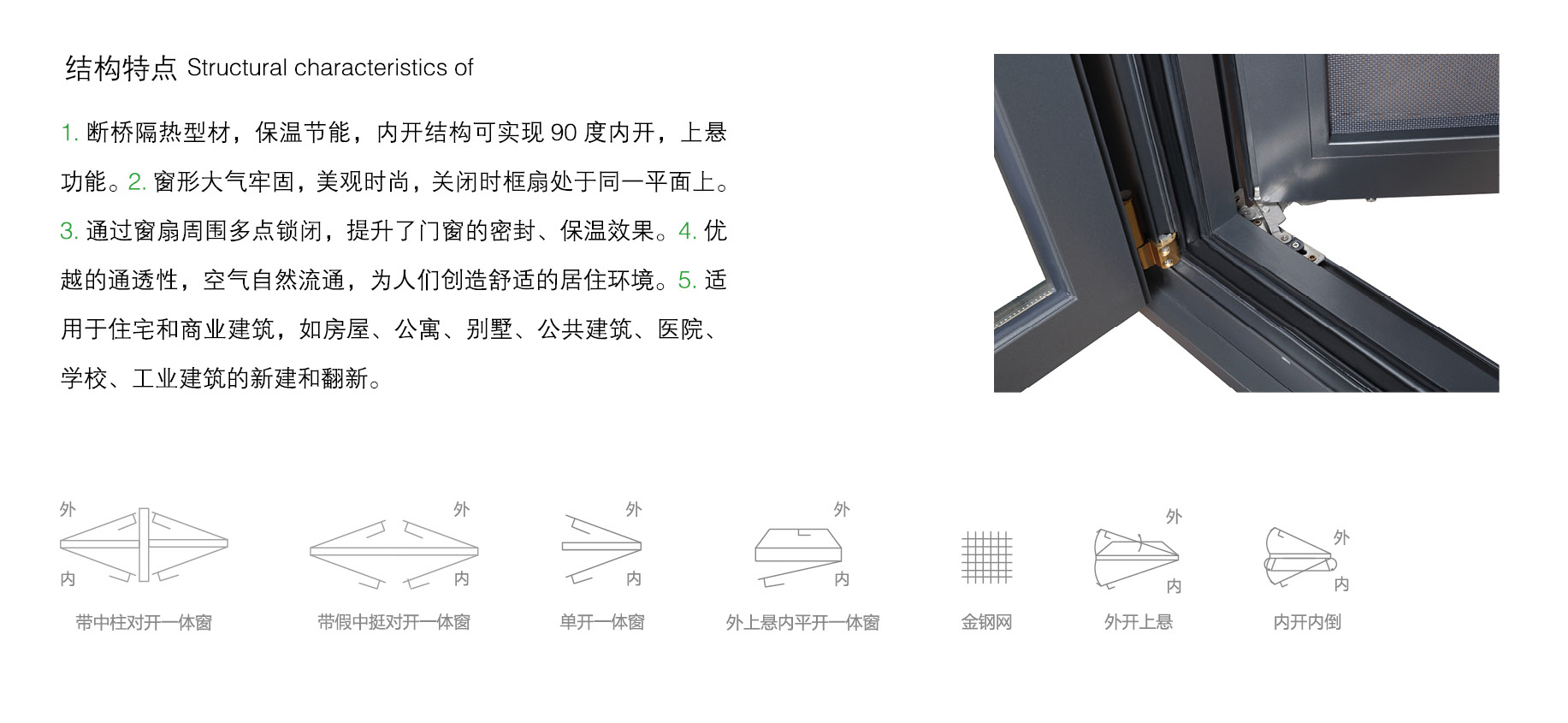 结构特点 Structural characteristics of

1. 断桥隔热型材，保温节能，内开结构可实现 90 度内开，上悬功能。2. 窗形大气牢固，美观时尚，关闭时框扇处于同一平面上。3. 通过窗扇周围多点锁闭，提升了门窗的密封、保温效果。4. 优越的通透性，空气自然流通，为人们创造舒适的居住环境。5. 适用于住宅和商业建筑，如房屋、公寓、别墅、公共建筑、医院、学校、工业建筑的新建和翻新。

外
内
带中柱对开一体窗

外
内
带假中挺对开一体窗

外
内
单开一体窗

外
内
外上悬内平开一体窗

金钢网

外
内
外开上悬

外
内
内开内倒