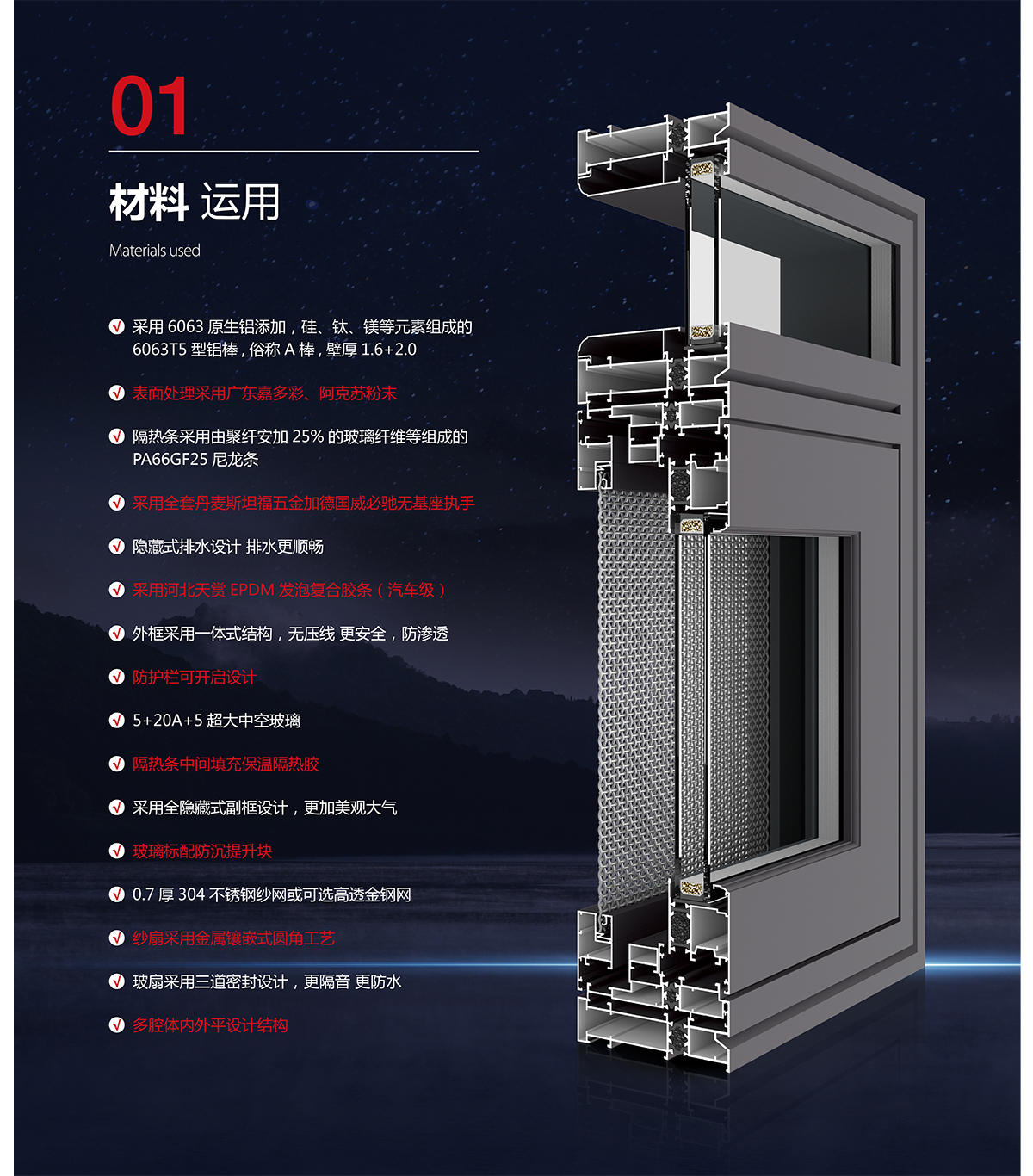 01

材料 运用

Materials used

采用 6063 原生铝添加，硅、钛、镁等元素组成的 6063T5 型铝棒，俗称 A 棒，壁厚 1.6+2.0

表面处理采用广东嘉多彩、阿克苏粉末

隔热条采用由聚纤安加 25% 的玻璃纤维等组成的 PA66GF25 尼龙条

采用全套丹麦斯坦福五金加德国威必驰无基座执手

隐藏式排水设计 排水更顺畅

采用河北天赏 EPDM 发泡复合胶条（汽车级）

外框采用一体式结构，无压线 更安全，防渗透

防护栏可开启设计

5+20A+5 超大中空玻璃

隔热条中间填充保温隔热胶

采用全隐藏式副框设计，更加美观大气

玻璃标配防沉提升块

0.7 厚 304 不锈钢纱网或可选高透金钢网

纱扇采用金属镶嵌式圆角工艺

玻扇采用三道密封设计，更隔音 更防水

多腔体内外平设计结构